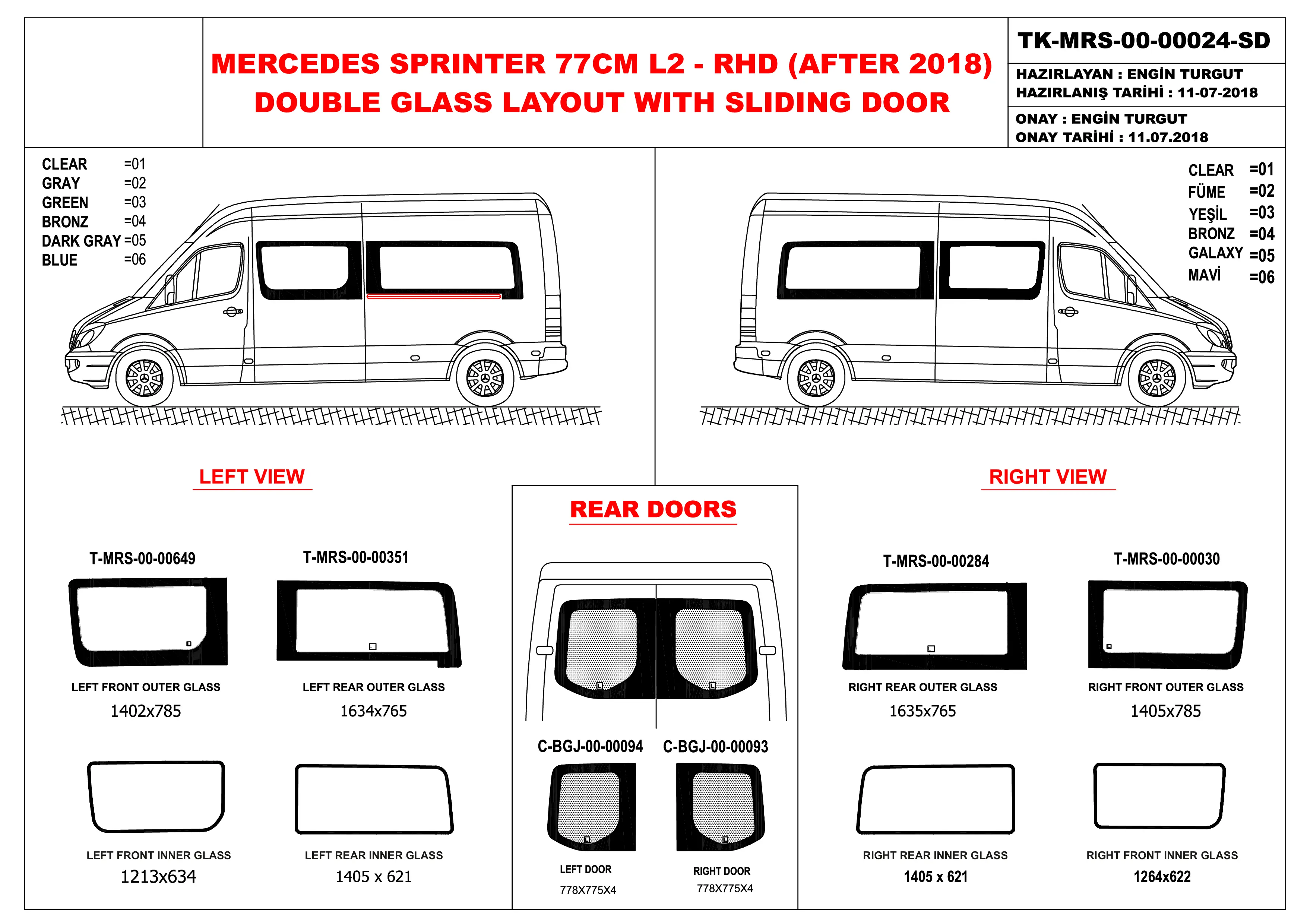 MERCEDES SPRINTER 77CM L2 - RHD (AFTER 2018)
DOUBLE GLASS LAYOUT WITH SLIDING DOOR

TK-MRS-00-00024-SD

HAZIRLAYAN : ENGİN TURGUT
HAZIRLANIŞ TARİHİ : 11-07-2018

ONAY : ENGİN TURGUT
ONAY TARİHİ : 11.07.2018

CLEAR =01
GRAY =02
GREEN =03
BRONZ =04
DARK GRAY =05
BLUE =06

CLEAR =01
FÜME =02
YEŞİL =03
BRONZ =04
GALAXY =05
MAVİ =06

LEFT VIEW

RIGHT VIEW

REAR DOORS

T-MRS-00-00649
LEFT FRONT OUTER GLASS
1402x785

T-MRS-00-00351
LEFT REAR OUTER GLASS
1634x765

LEFT FRONT INNER GLASS
1213x634

LEFT REAR INNER GLASS
1405 x 621

C-BGJ-00-00094
LEFT DOOR
778X775X4

C-BGJ-00-00093
RIGHT DOOR
778X775X4

T-MRS-00-00284
RIGHT REAR OUTER GLASS
1635x765

T-MRS-00-00030
RIGHT FRONT OUTER GLASS
1405x785

RIGHT REAR INNER GLASS
1405 x 621

RIGHT FRONT INNER GLASS
1264x622